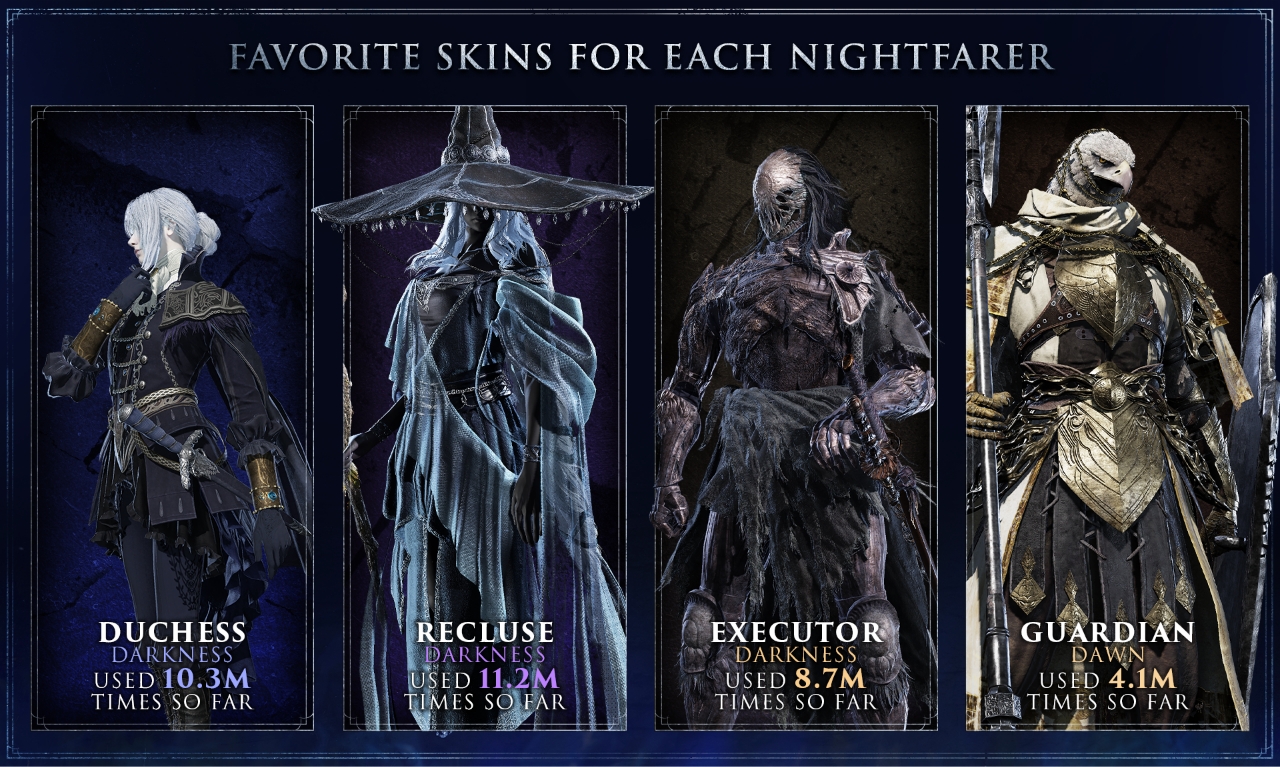 FAVORITE SKINS FOR EACH NIGHTFARER

DUCHESS
DARKNESS
USED 10.3M
TIMES SO FAR

RECLUSE
DARKNESS
USED 11.2M
TIMES SO FAR

EXECUTOR
DARKNESS
USED 8.7M
TIMES SO FAR

GUARDIAN
DAWN
USED 4.1M
TIMES SO FAR