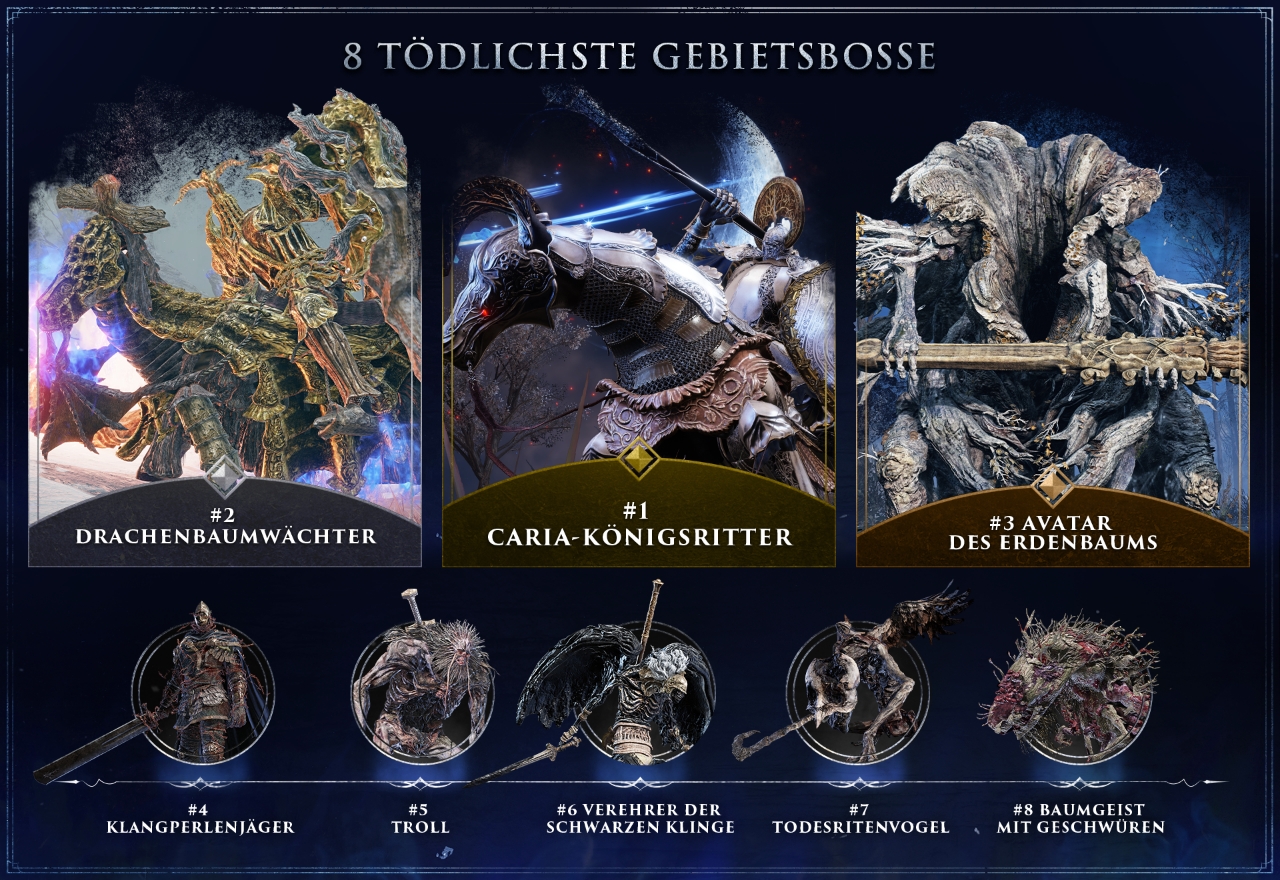 8 TÖDLICHSTE GEBIETSBOSSE

#2
DRACHENBAUMWÄCHTER

#1
CARIA-KÖNIGSRITTER

#3 AVATAR
DES ERDENBAUMS

#4
KLANGPERLENJÄGER

#5
TROLL

#6 VEREHRER DER
SCHWARZEN KLINGE

#7
TODESRITENVOGEL

#8 BAUMGEIST
MIT GESCHWÜREN