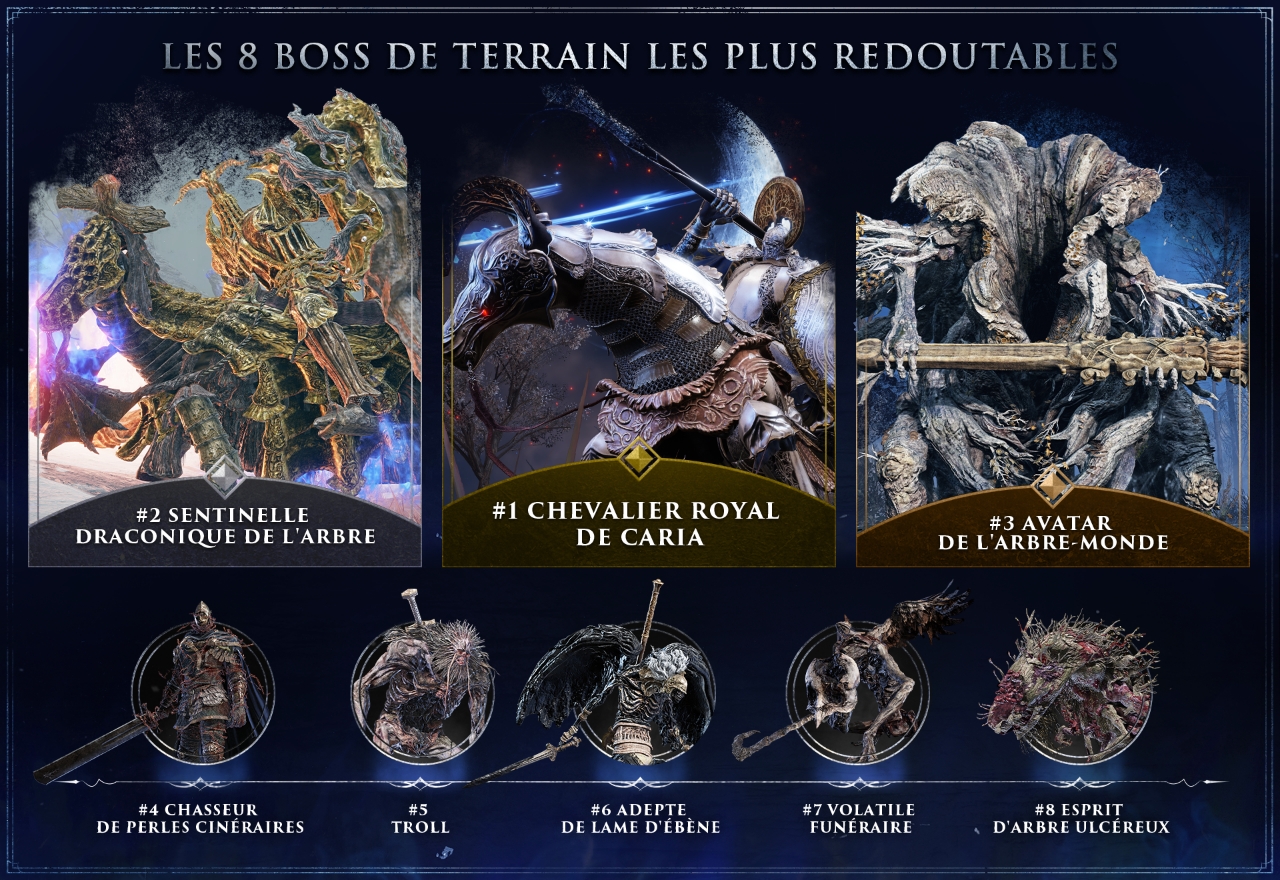 LES 8 BOSS DE TERRAIN LES PLUS REDOUTABLES

#2 SENTINELLE DRACONIQUE DE L'ARBRE

#1 CHEVALIER ROYAL DE CARIA

#3 AVATAR DE L'ARBRE-MONDE

#4 CHASSEUR DE PERLES CINÉRAIRES

#5 TROLL

#6 ADEPTE DE LAME D'ÉBÈNE

#7 VOLATILE FUNÉRAIRE

#8 ESPRIT D'ARBRE ULCÉREUX