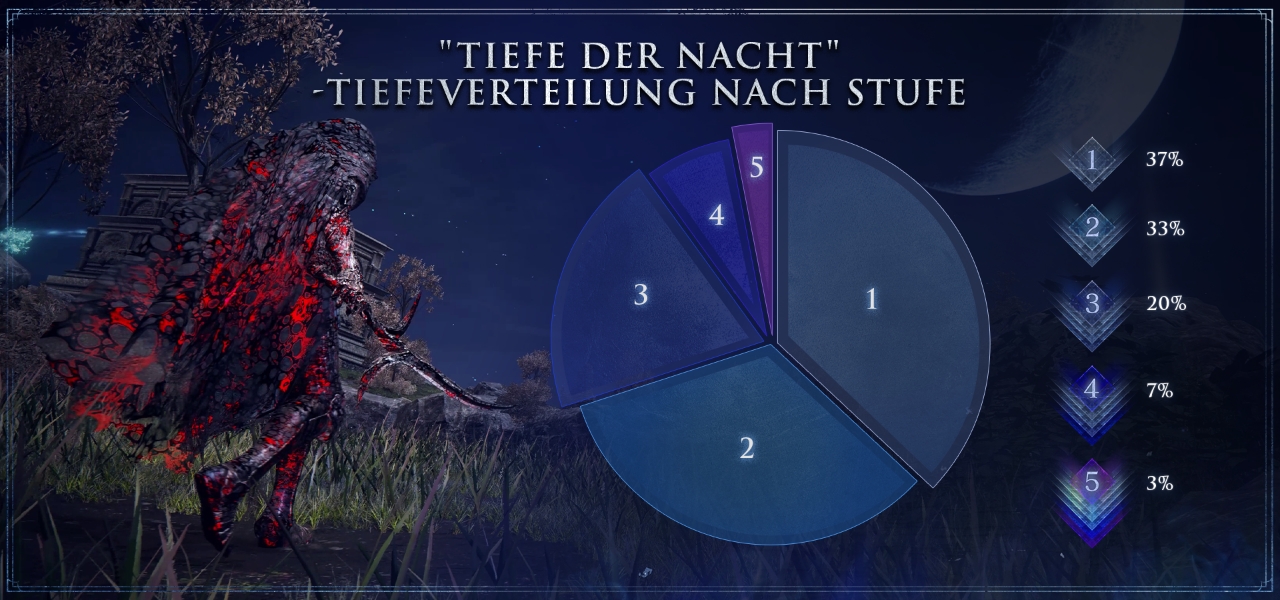 "TIEFE DER NACHT"
-TIEFEVERTEILUNG NACH STUFE

5
4
3
1
2

1 37%
2 33%
3 20%
4 7%
5 3%