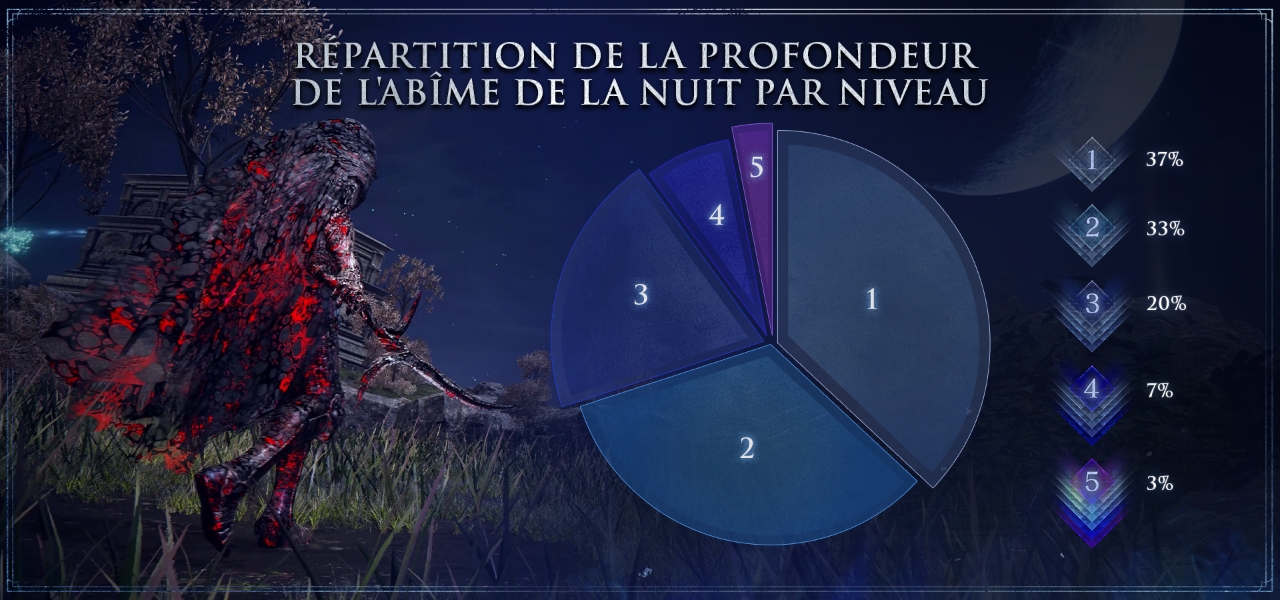 RÉPARTITION DE LA PROFONDEUR DE L'ABÎME DE LA NUIT PAR NIVEAU

5
4
3
1
2

1 37%
2 33%
3 20%
4 7%
5 3%