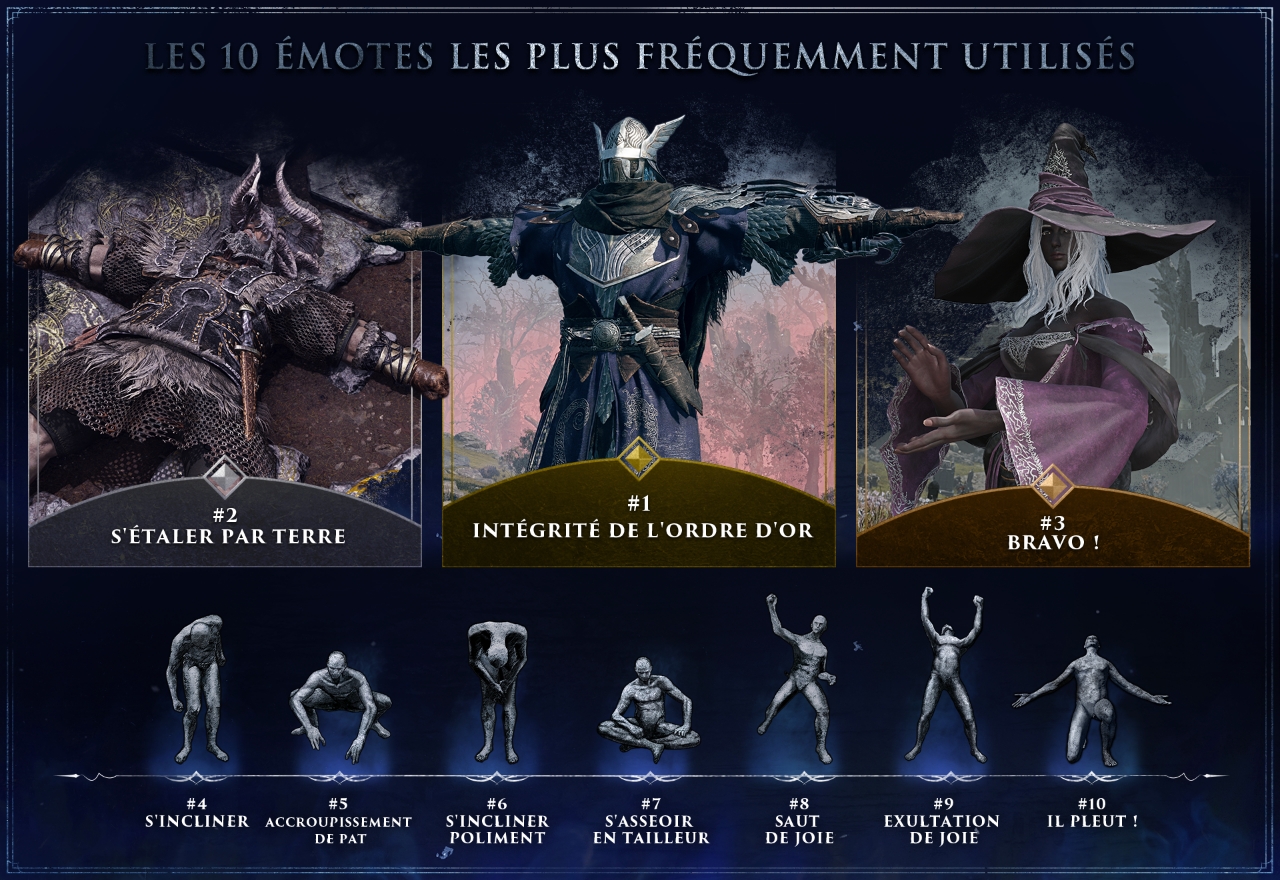 LES 10 ÉMOTES LES PLUS FRÉQUEMMENT UTILISÉS

#2
S'ÉTALER PAR TERRE

#1
INTÉGRITÉ DE L'ORDRE D'OR

#3
BRAVO !

#4
S'INCLINER

#5
ACCROUPISSEMENT DE PAT

#6
S'INCLINER POLIMENT

#7
S'ASSEOIR EN TAILLEUR

#8
SAUT DE JOIE

#9
EXULTATION DE JOIE

#10
IL PLEUT !