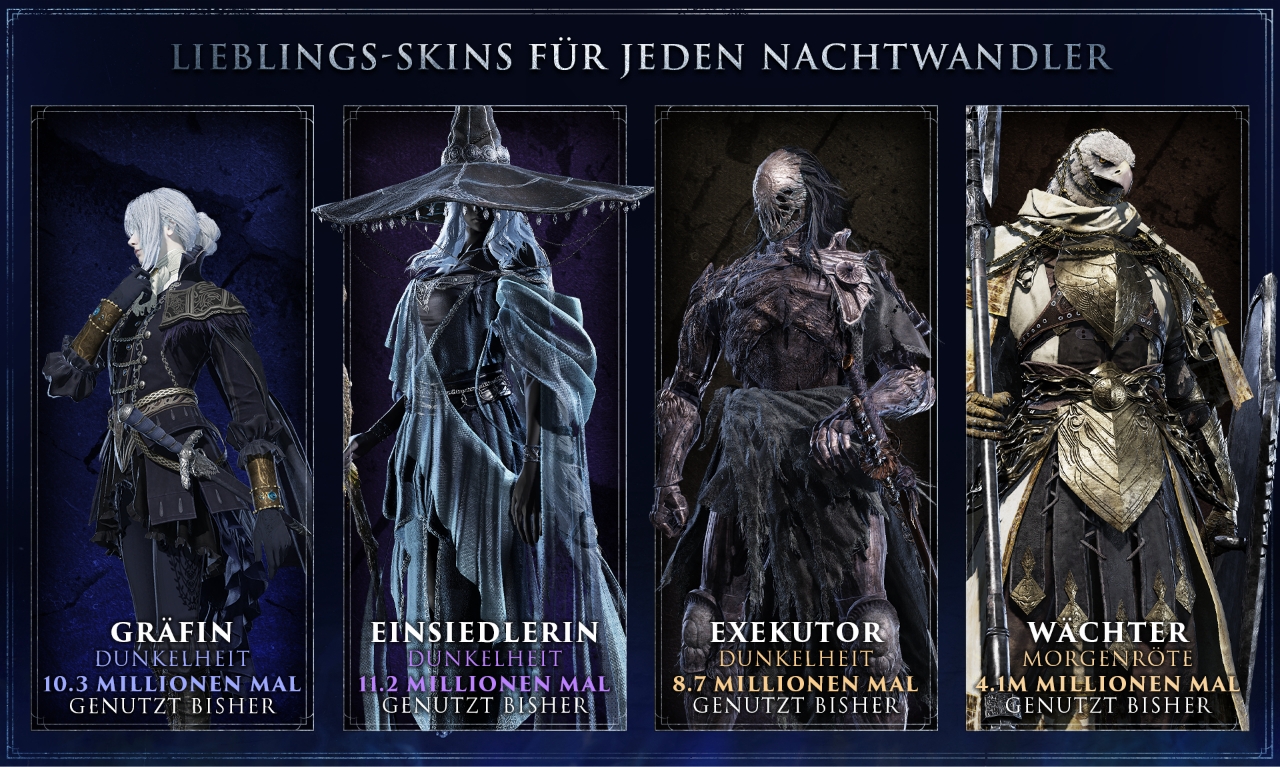 LIEBLINGS-SKINS FÜR JEDEN NACHTWANDLER

GRÄFIN
DUNKELHEIT
10.3 MILLIONEN MAL
GENUTZT BISHER

EINSIEDLERIN
DUNKELHEIT
11.2 MILLIONEN MAL
GENUTZT BISHER

EXEKUTOR
DUNKELHEIT
8.7 MILLIONEN MAL
GENUTZT BISHER

WÄCHTER
MORGENRÖTE
4.1M MILLIONEN MAL
GENUTZT BISHER