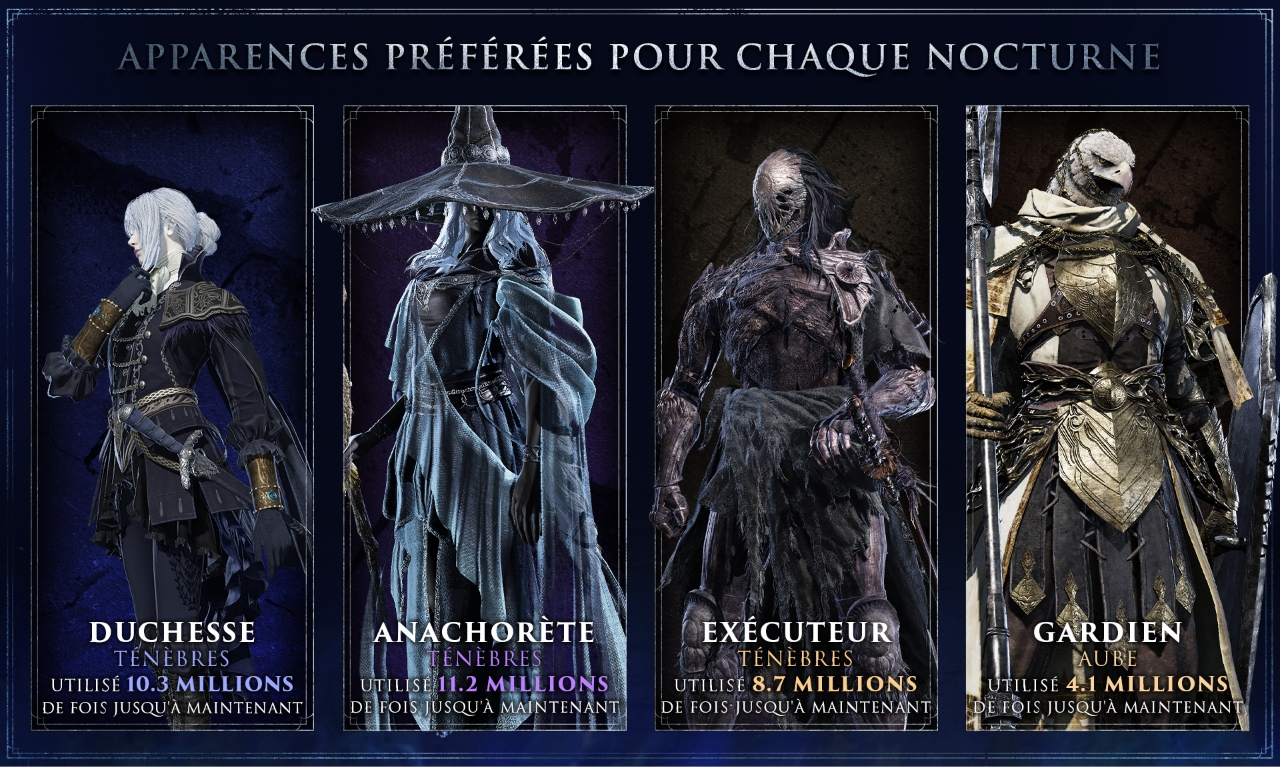 APPARENCES PRÉFÉRÉES POUR CHAQUE NOCTURNE

DUCHESSE
TÉNÈBRES
UTILISÉ 10.3 MILLIONS
DE FOIS JUSQU'À MAINTENANT

ANACHORÈTE
TÉNÈBRES
UTILISÉ 11.2 MILLIONS
DE FOIS JUSQU'À MAINTENANT

EXÉCUTEUR
TÉNÈBRES
UTILISÉ 8.7 MILLIONS
DE FOIS JUSQU'À MAINTENANT

GARDIEN
AUBE
UTILISÉ 4.1 MILLIONS
DE FOIS JUSQU'À MAINTENANT