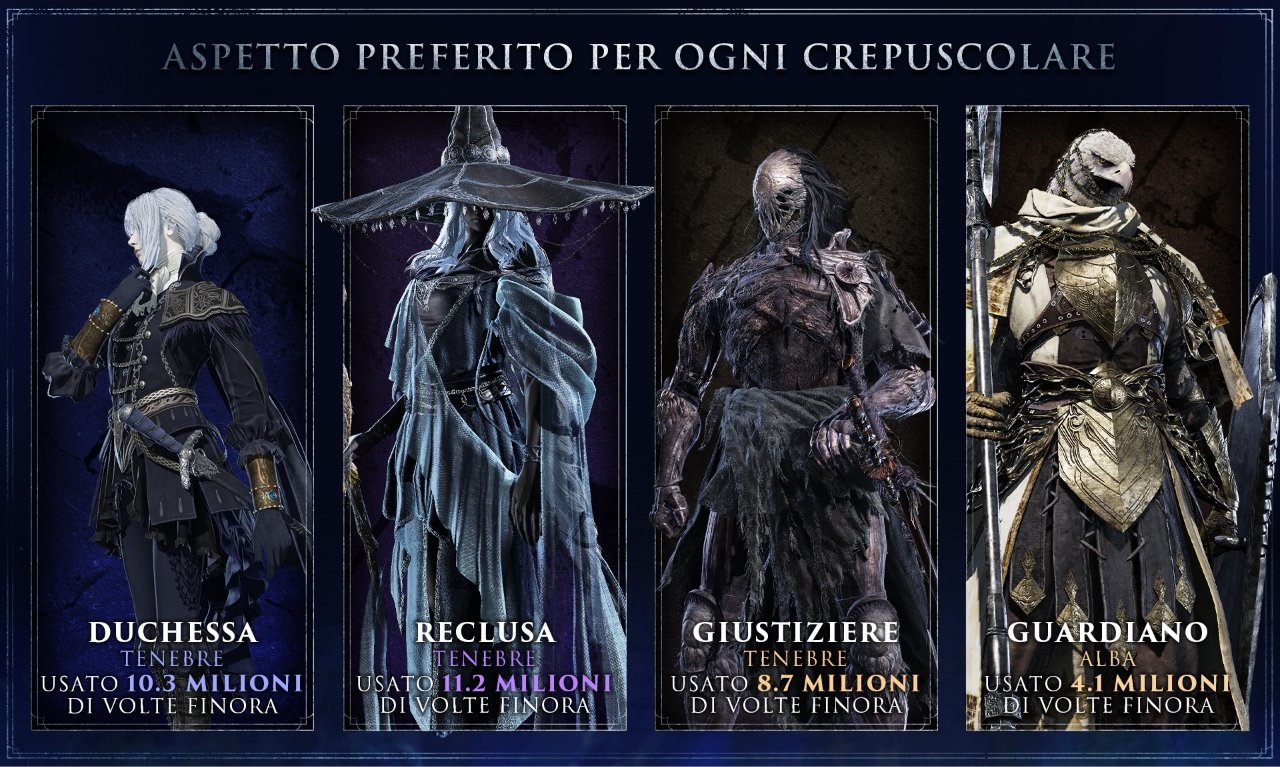 ASPETTO PREFERITO PER OGNI CREPUSCOLARE

DUCHESSA
TENEBRE
USATO 10.3 MILIONI DI VOLTE FINORA

RECLUSA
TENEBRE
USATO 11.2 MILIONI DI VOLTE FINORA

GIUSTIZIERE
TENEBRE
USATO 8.7 MILIONI DI VOLTE FINORA

GUARDIANO
ALBA
USATO 4.1 MILIONI DI VOLTE FINORA