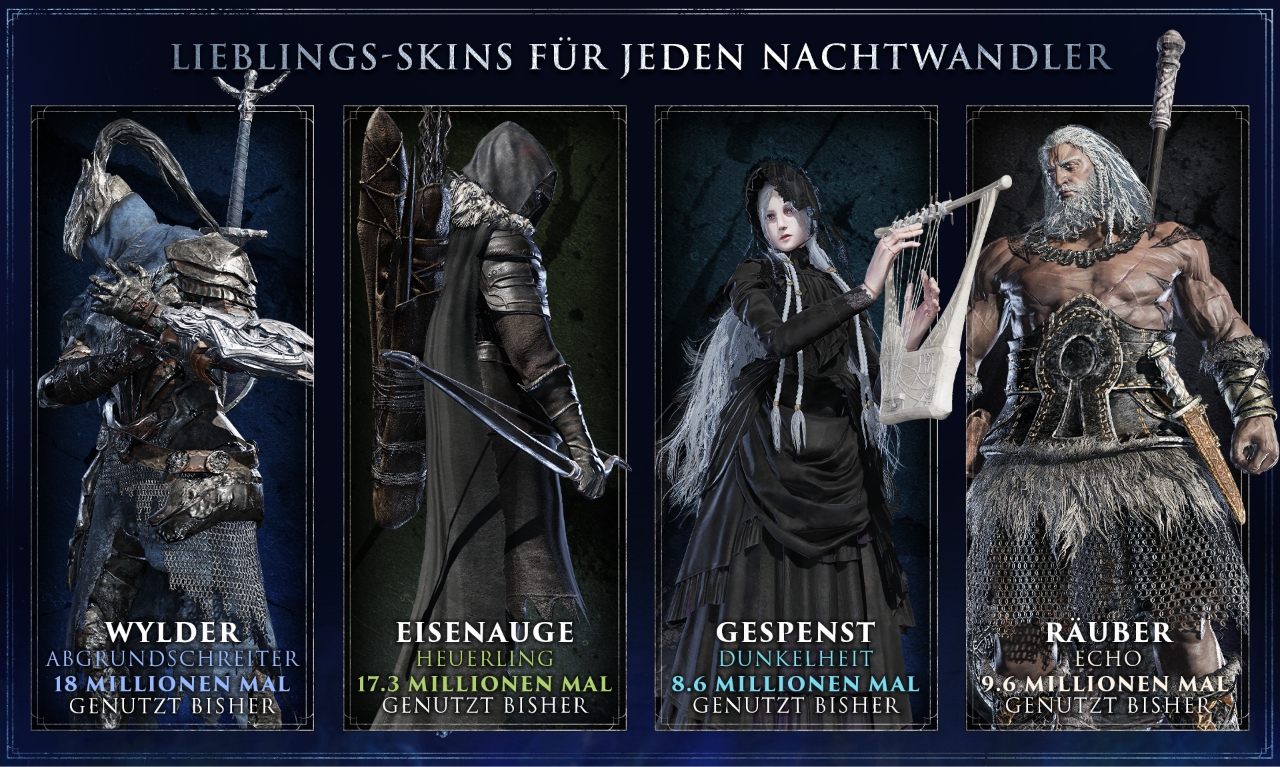 LIEBLINGS-SKINS FÜR JEDEN NACHTWANDLER

WYLDER
ABGRUNDSCHREITER
18 MILLIONEN MAL
GENUTZT BISHER

EISENAUGE
HEUERLING
17.3 MILLIONEN MAL
GENUTZT BISHER

GESPENST
DUNKELHEIT
8.6 MILLIONEN MAL
GENUTZT BISHER

RÄUBER
ECHO
9.6 MILLIONEN MAL
GENUTZT BISHER