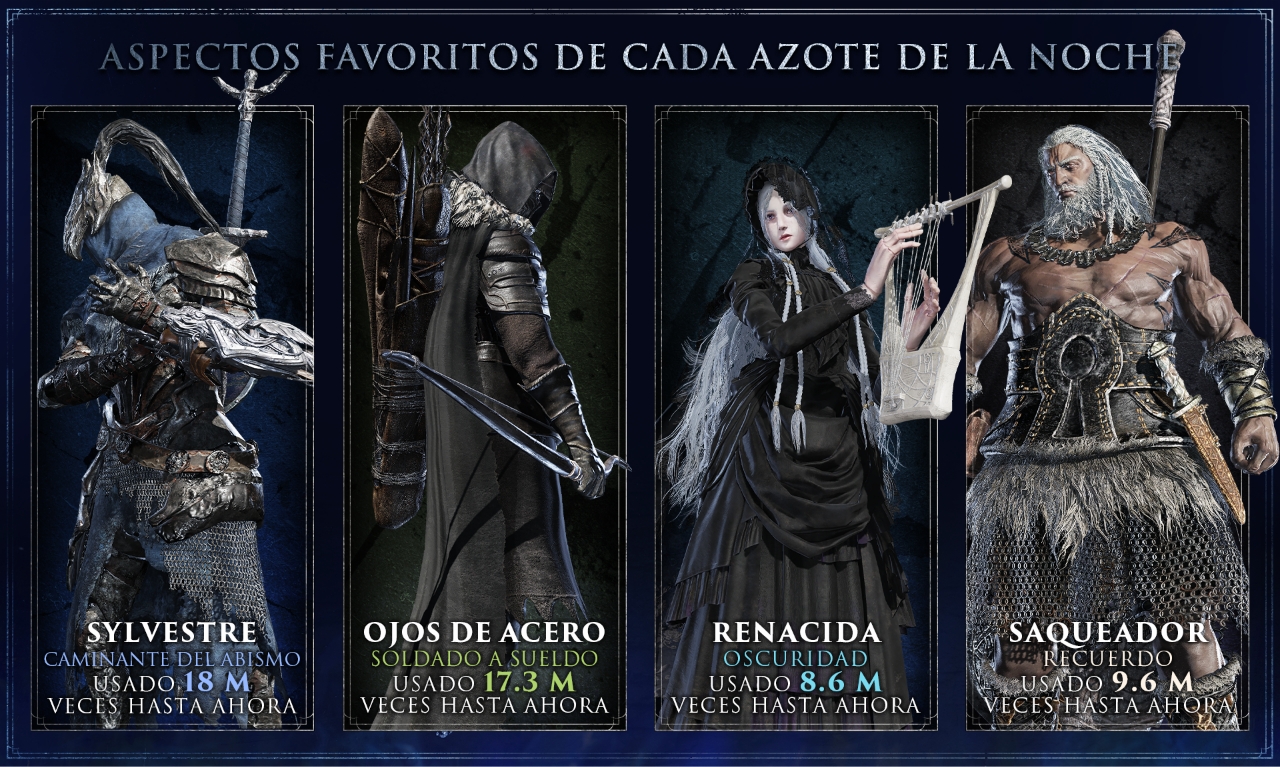 ASPECTOS FAVORITOS DE CADA AZOTE DE LA NOCHE

SYLVESTRE
CAMINANTE DEL ABISMO
USADO 18 M
VECES HASTA AHORA

OJOS DE ACERO
SOLDADO A SUELDO
USADO 17.3 M
VECES HASTA AHORA

RENACIDA
OSCURIDAD
USADO 8.6 M
VECES HASTA AHORA

SAQUEADOR
RECUERDO
USADO 9.6 M
VECES HASTA AHORA