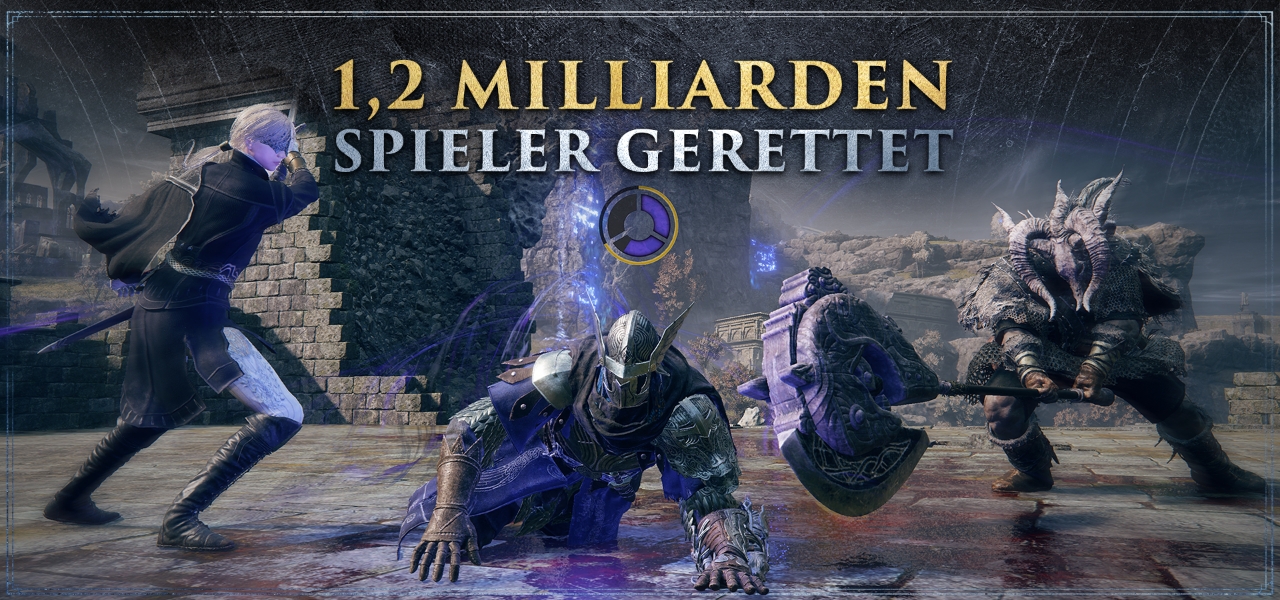 1,2 MILLIARDEN
SPIELER GERETTET