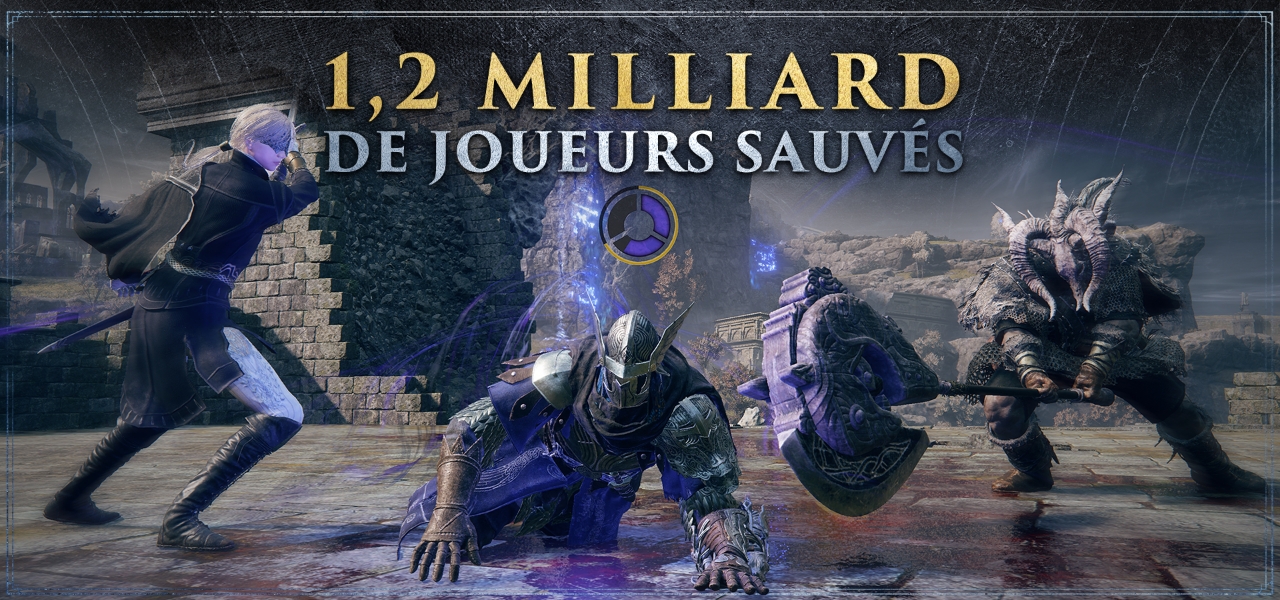 1,2 MILLIARD
DE JOUEURS SAUVÉS