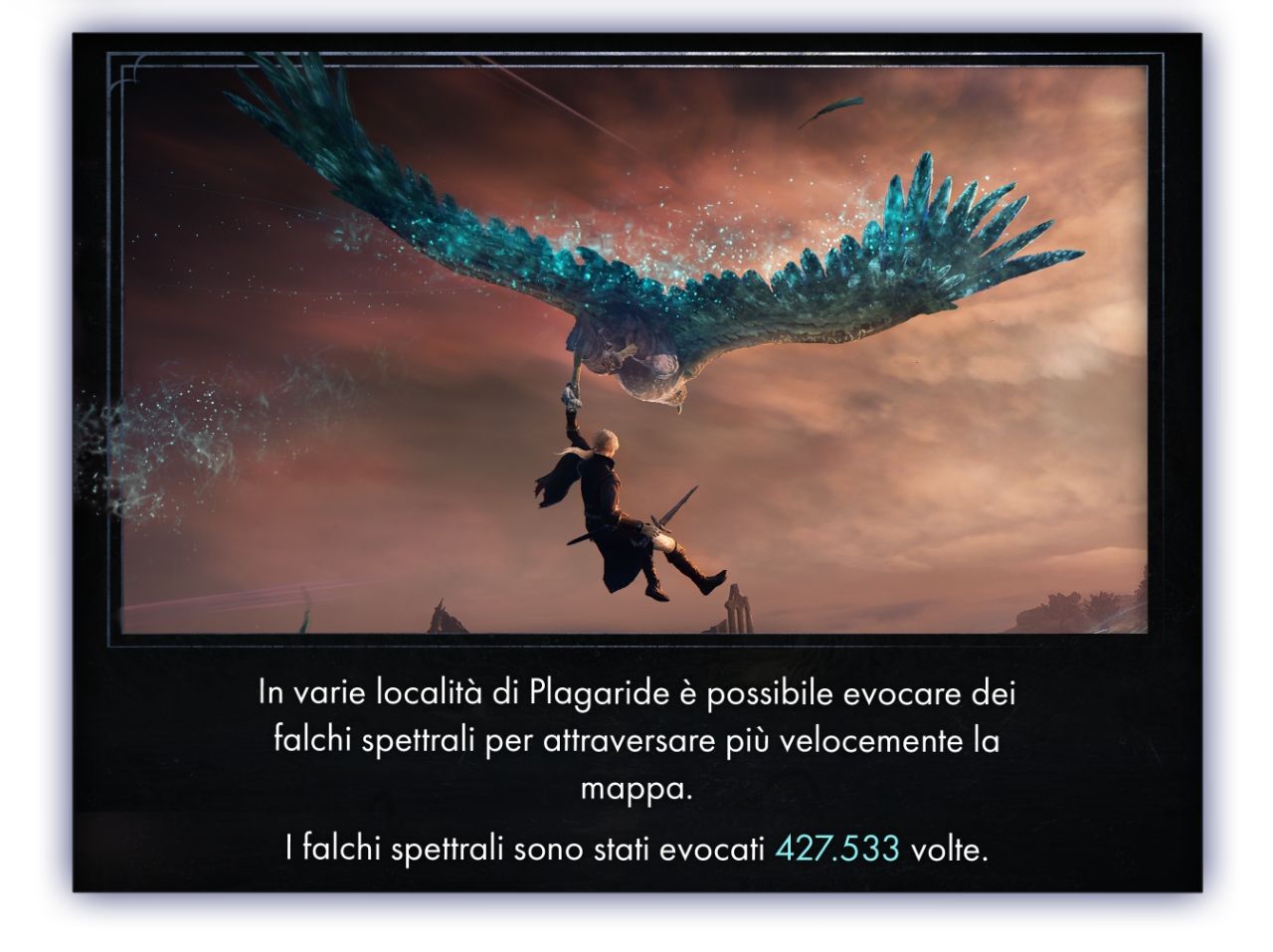 In varie località di Plagaride è possibile evocare dei falchi spettrali per attraversare più velocemente la mappa.

I falchi spettrali sono stati evocati 427.533 volte.