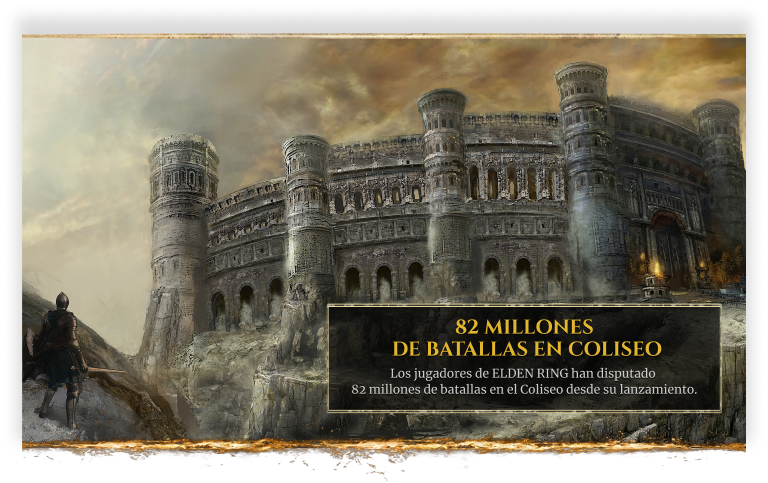 82 MILLONES
DE BATALLAS EN COLISEO

Los jugadores de ELDEN RING han disputado 82 millones de batallas en el Coliseo desde su lanzamiento.