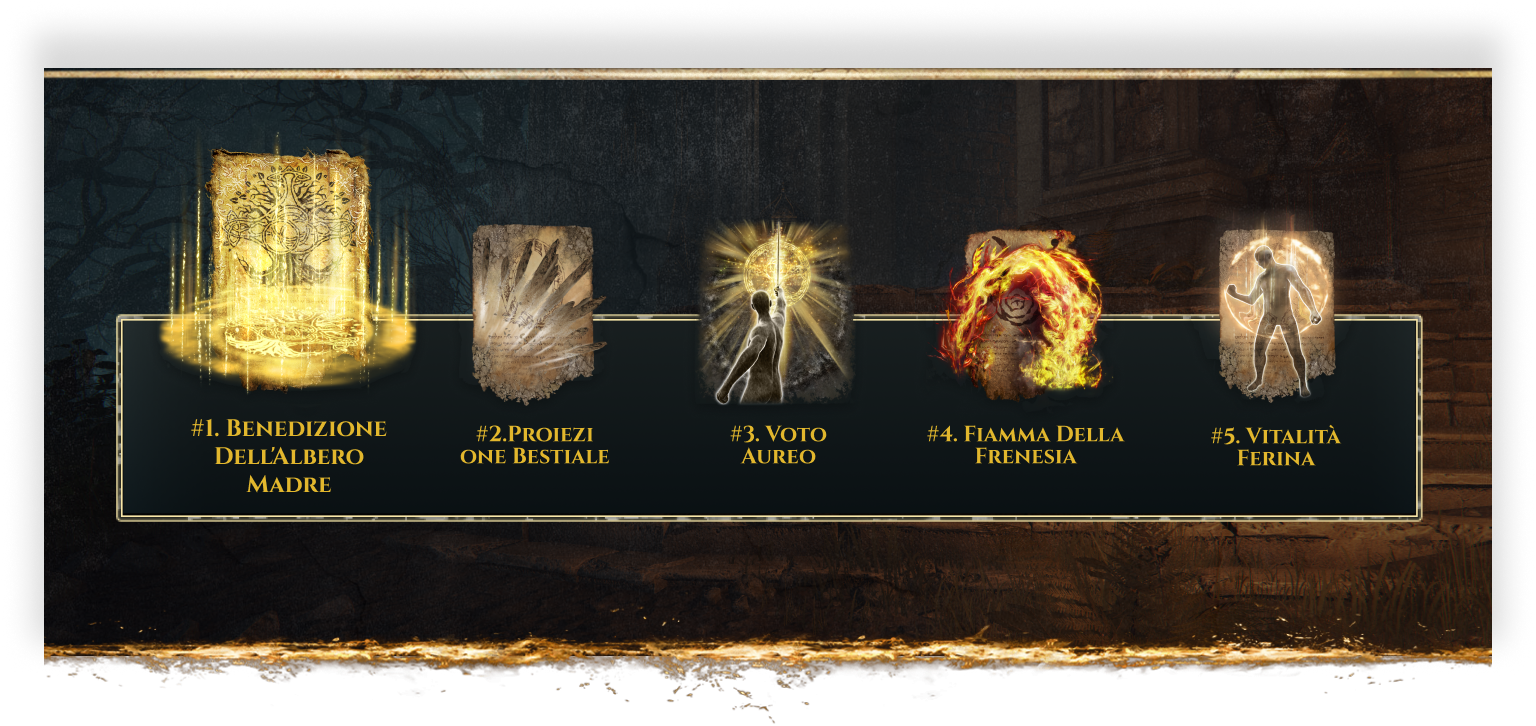 #1. Benedizione Dell'Albero Madre

#2.Proiezi one Bestiale

#3. Voto Aureo

#4. Fiamma Della Frenesia

#5. Vitalità Ferina