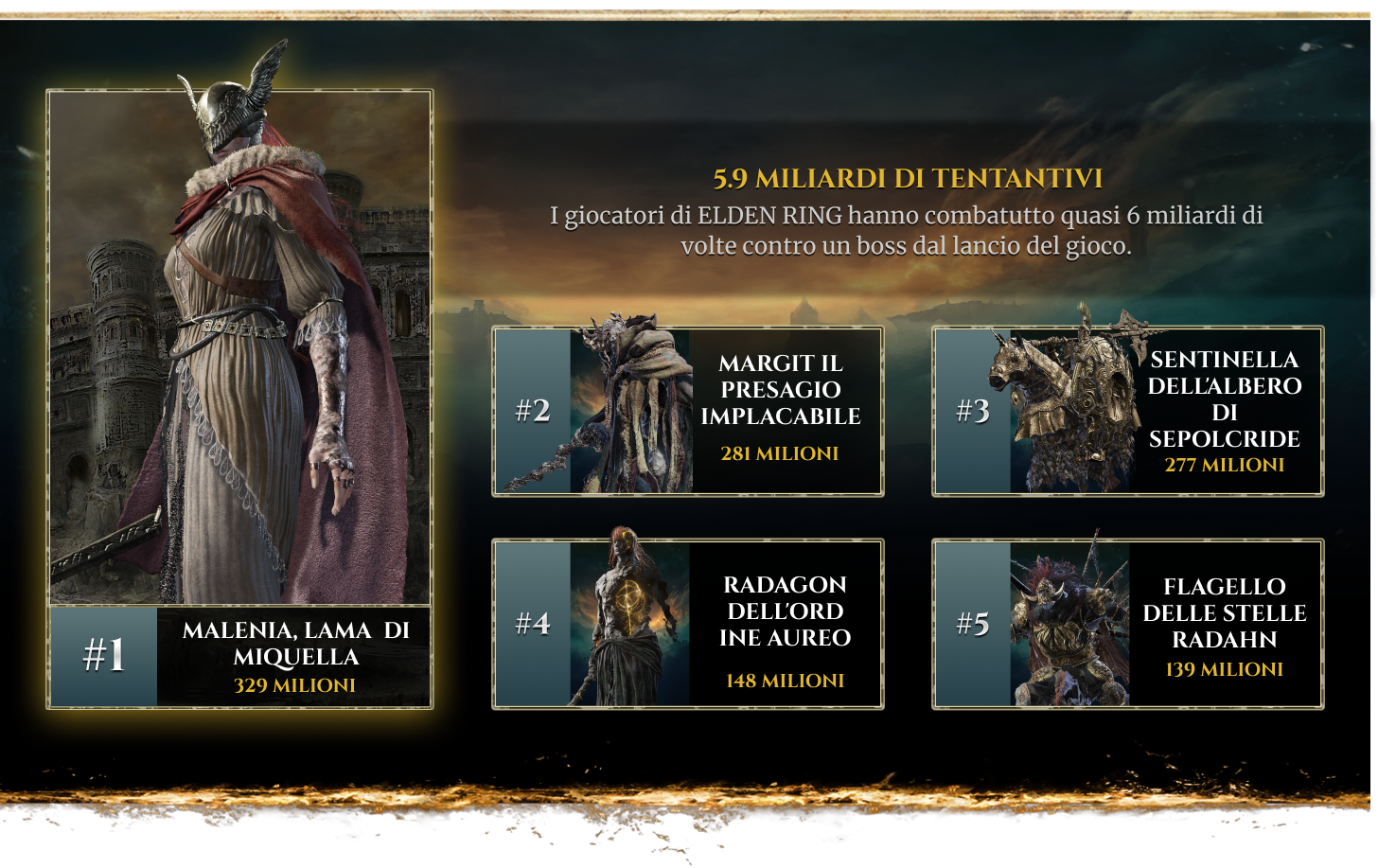 5.9 MILIARDI DI TENTANTIVI

I giocatori di ELDEN RING hanno combattuto quasi 6 miliardi di volte contro un boss dal lancio del gioco.

#1
MALENIA, LAMA DI MIQUELLA
329 MILIONI

#2
MARGIT IL PRESAGIO IMPLACABILE
281 MILIONI

#3
SENTINELLA DELL'ALBERO DI SEPOLCRIDE
277 MILIONI

#4
RADAGON DELL'ORD INE AUREO
148 MILIONI

#5
FLAGELLO DELLE STELLE RADAHN
139 MILIONI